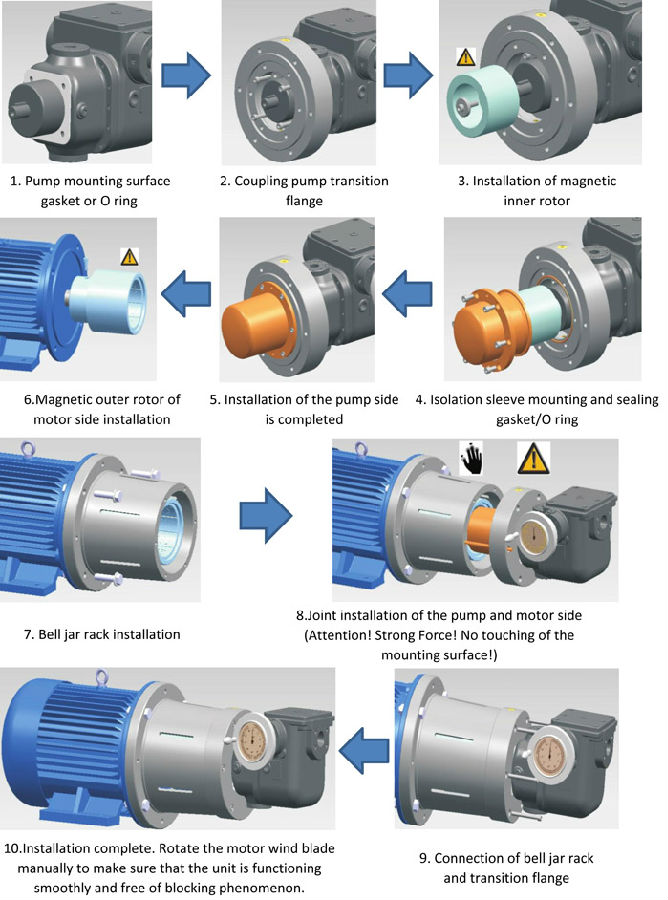 1. Pump mounting surface gasket or O ring

2. Coupling pump transition flange

3. Installation of magnetic inner rotor

6.Magnetic outer rotor of motor side installation

5. Installation of the pump side is completed

4. Isolation sleeve mounting and sealing gasket/O ring

7. Bell jar rack installation

8.Joint installation of the pump and motor side (Attention! Strong Force! No touching of the mounting surface!)

10.Installation complete. Rotate the motor wind blade manually to make sure that the unit is functioning smoothly and free of blocking phenomenon.

9. Connection of bell jar rack and transition flange