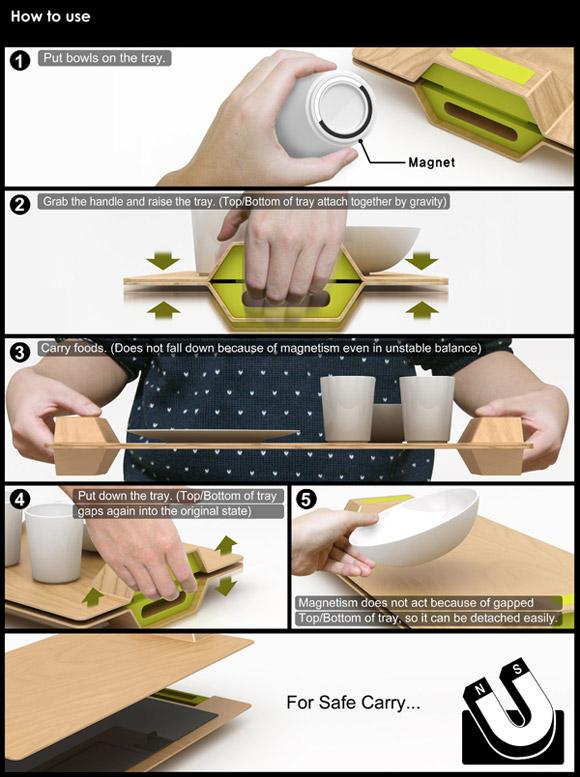 How to use

1 Put bowls on the tray.

Magnet

2 Grab the handle and raise the tray. (Top/Bottom of tray attach together by gravity)

3 Carry foods. (Does not fall down because of magnetism even in unstable balance)

4 Put down the tray. (Top/Bottom of tray gaps again into the original state)

5 Magnetism does not act because of gapped Top/Bottom of tray, so it can be detached easily.

For Safe Carry...

N S