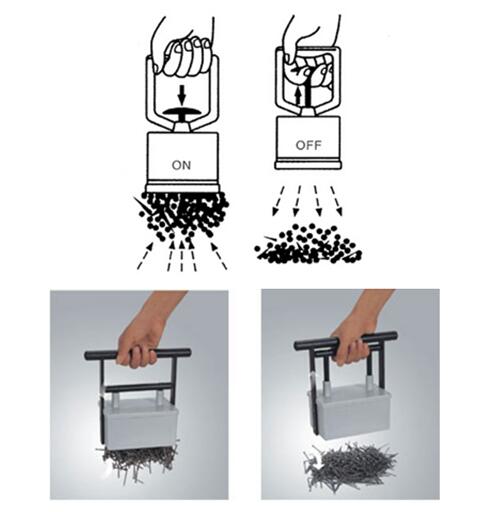 ON

OFF