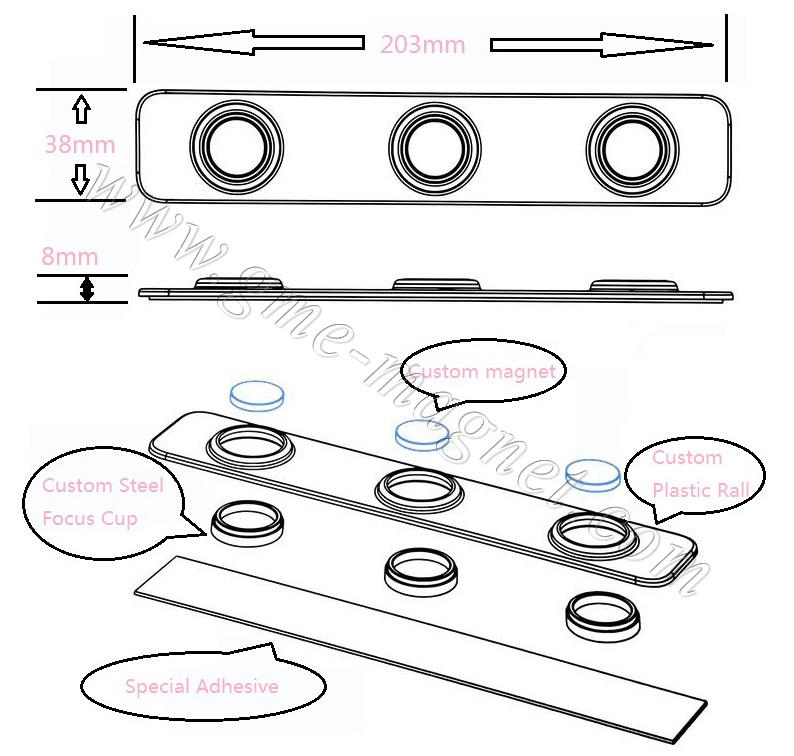 203mm

38mm

8mm

www.gme-magnet.com

Custom magnet

Custom Plastic Rall

Custom Steel Focus Cup

Special Adhesive