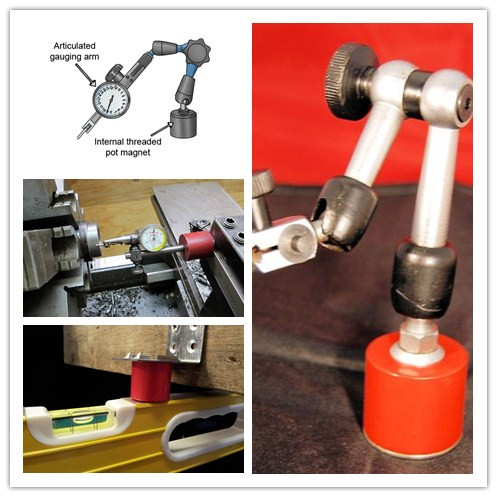 Articulated gauging arm

Internal threaded pot magnet