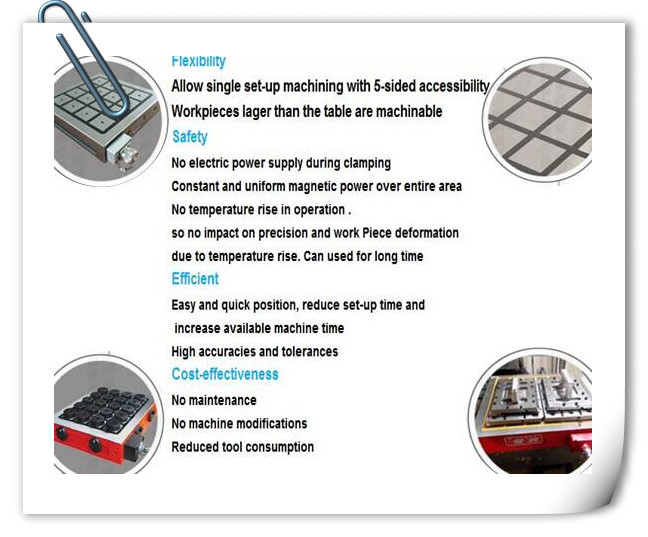 Flexibility
Allow single set-up machining with 5-sided accessibility
Workpieces lager than the table are machinable

Safety
No electric power supply during clamping
Constant and uniform magnetic power over entire area
No temperature rise in operation .
so no impact on precision and work Piece deformation due to temperature rise. Can used for long time

Efficient
Easy and quick position, reduce set-up time and increase available machine time
High accuracies and tolerances

Cost-effectiveness
No maintenance
No machine modifications
Reduced tool consumption