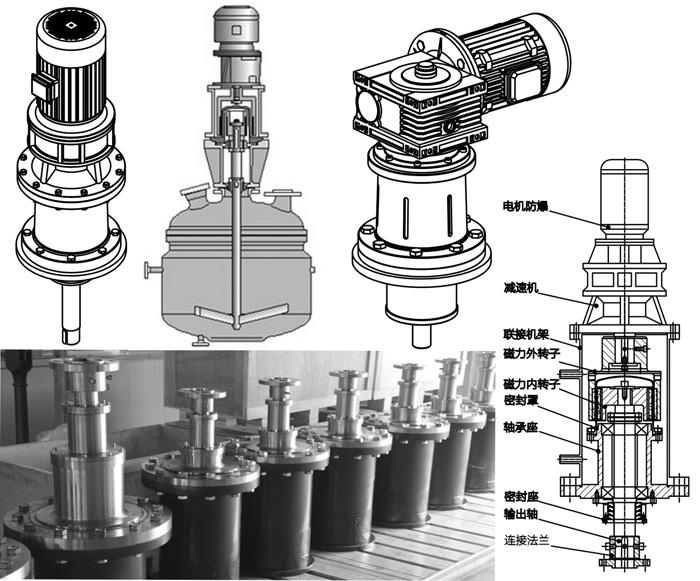 电机防爆
减速机
联接机架
磁力外转子
磁力内转子
密封罩
轴承座
密封座
输出轴
连接法兰